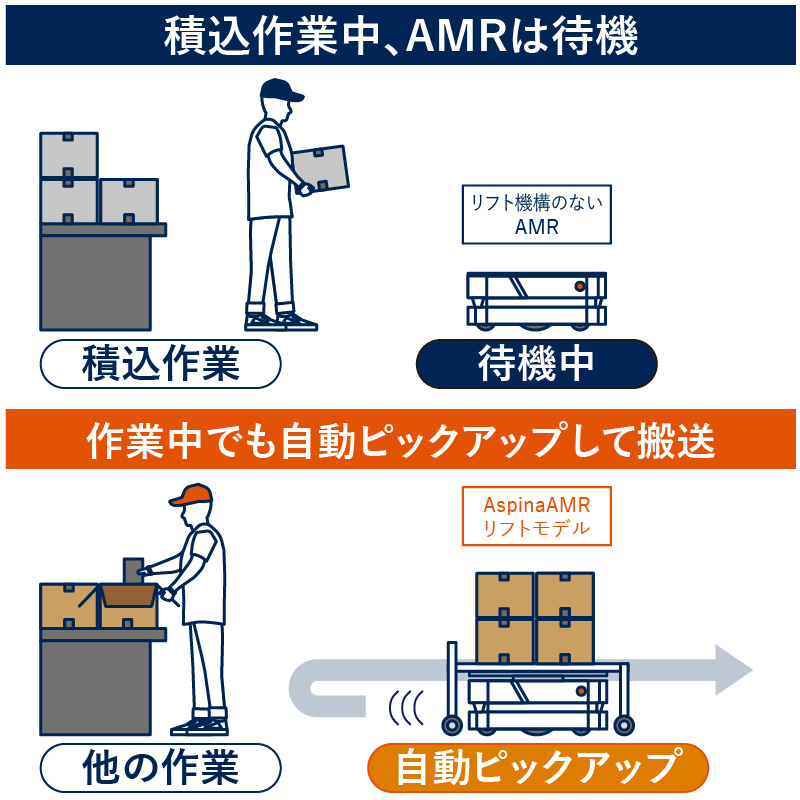 積込作業中、AMRは待機

リフト機構のない
AMR

積込作業

待機中

作業中でも自動ピックアップして搬送

AspinaAMR
リフトモデル

他の作業

自動ピックアップ